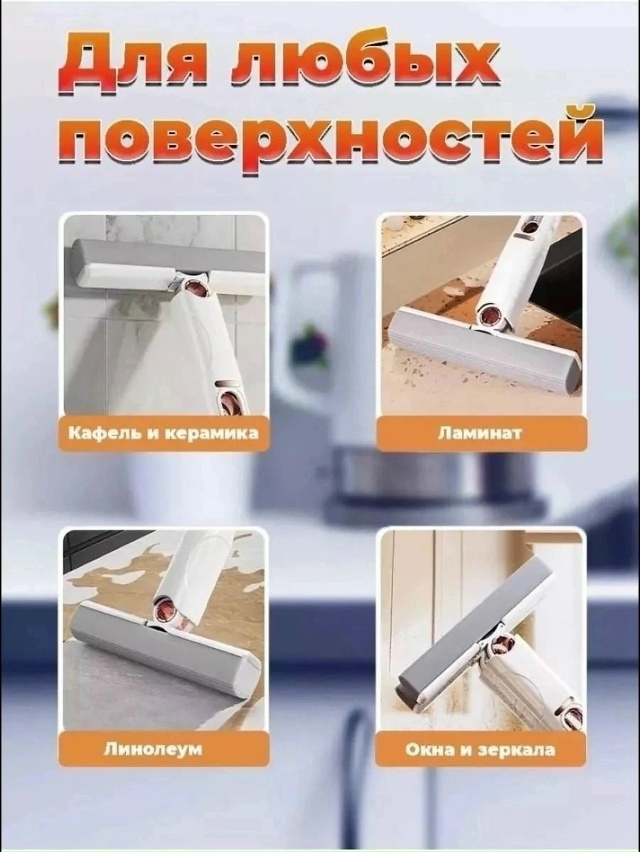 Для любых поверхностей

Кафель и керамика

Ламинат

Линолеум

Окна и зеркала