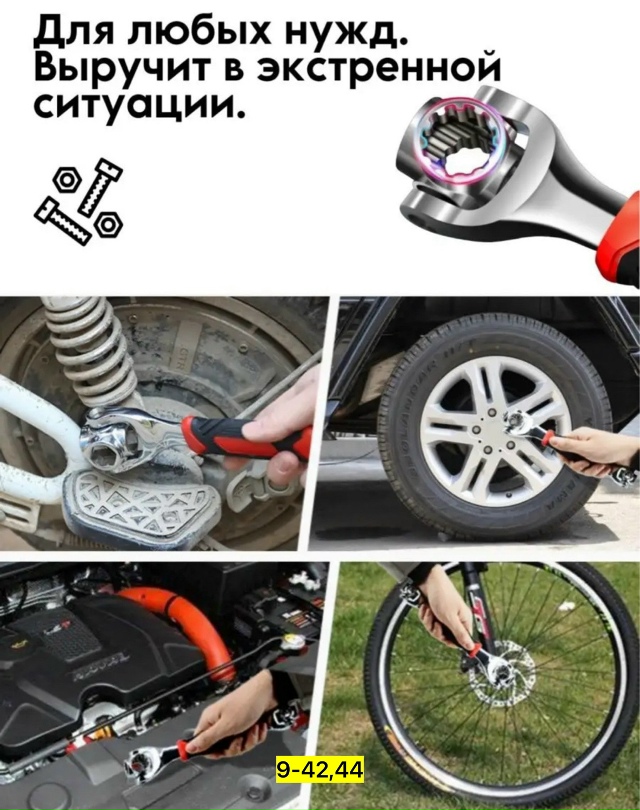 Для любых нужд. Выручит в экстренной ситуации.

9-42,44