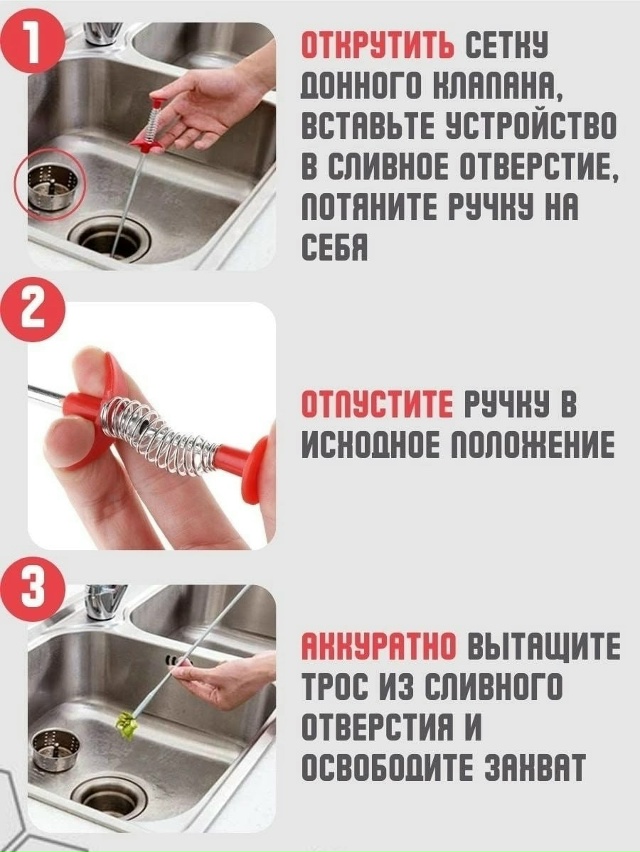 1

ОТКРУТИТЬ СЕТКУ ДОННОГО КЛАПАНА, ВСТАВЬТЕ УСТРОЙСТВО В СЛИВНОЕ ОТВЕРСТИЕ, ПОТЯНИТЕ РУЧКУ НА СЕБЯ

2

ОТПУСТИТЕ РУЧКУ В ИСХОДНОЕ ПОЛОЖЕНИЕ

3

АККУРАТНО ВЫТАЩИТЕ ТРОС ИЗ СЛИВНОГО ОТВЕРСТИЯ И ОСВОБОДИТЕ ЗАХВАТ