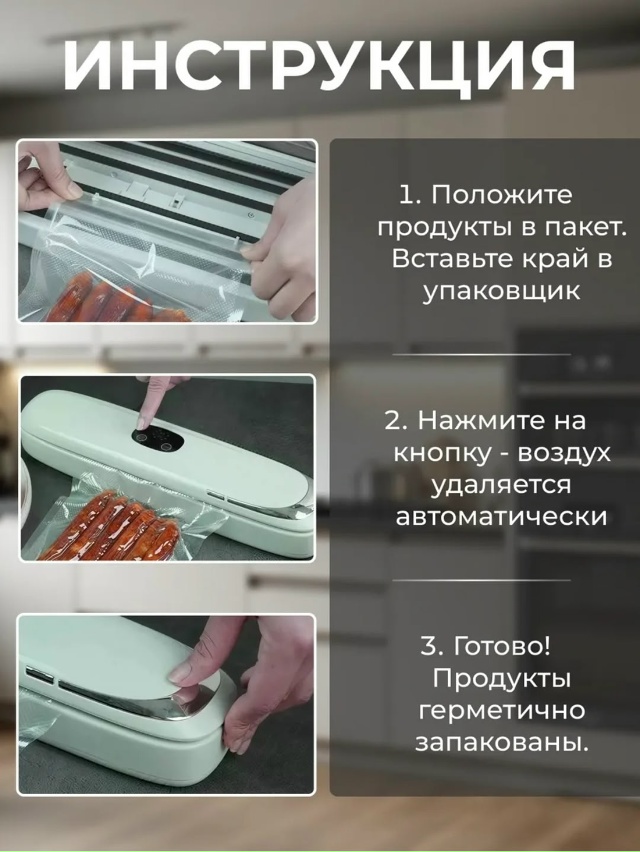 ИНСТРУКЦИЯ

1. Положите продукты в пакет. Вставьте край в упаковщик

2. Нажмите на кнопку - воздух удаляется автоматически

3. Готово! Продукты герметично запакованы.