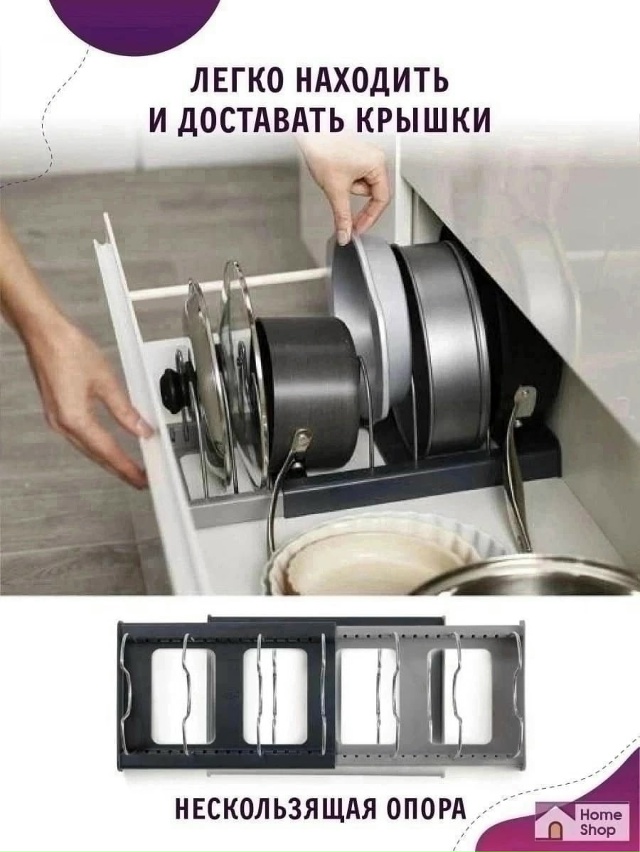 ЛЕГКО НАХОДИТЬ И ДОСТАВАТЬ КРЫШКИ

НЕСКОЛЬЗЯЩАЯ ОПОРА

Home Shop