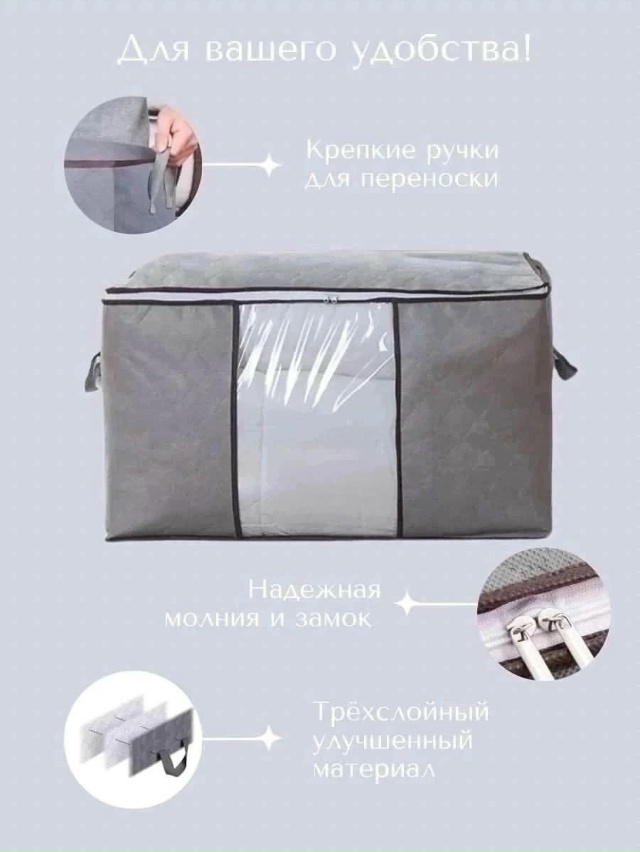 Для вашего удобства!

Крепкие ручки для переноски

Надежная молния и замок

Трёхслойный улучшенный материал