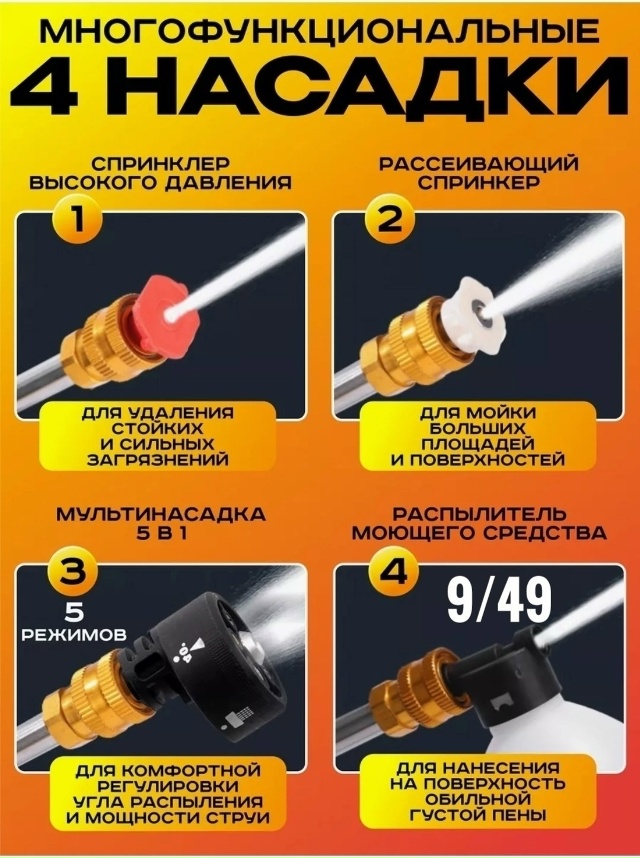 МНОГОФУНКЦИОНАЛЬНЫЕ
4 НАСАДКИ

СПРИНКЛЕР ВЫСОКОГО ДАВЛЕНИЯ
1
ДЛЯ УДАЛЕНИЯ СТОЙКИХ И СИЛЬНЫХ ЗАГРЯЗНЕНИЙ

РАССЕИВАЮЩИЙ СПРИНКЕР
2
ДЛЯ МОЙКИ БОЛЬШИХ ПЛОЩАДЕЙ И ПОВЕРХНОСТЕЙ

МУЛЬТИНАСАДКА 5 В 1
3
5 РЕЖИМОВ
ДЛЯ КОМФОРТНОЙ РЕГУЛИРОВКИ УГЛА РАСПЫЛЕНИЯ И МОЩНОСТИ СТРУИ

РАСПЫЛИТЕЛЬ МОЮЩЕГО СРЕДСТВА
4
9/49
ДЛЯ НАНЕСЕНИЯ НА ПОВЕРХНОСТЬ ОБИЛЬНОЙ ГУСТОЙ ПЕНЫ