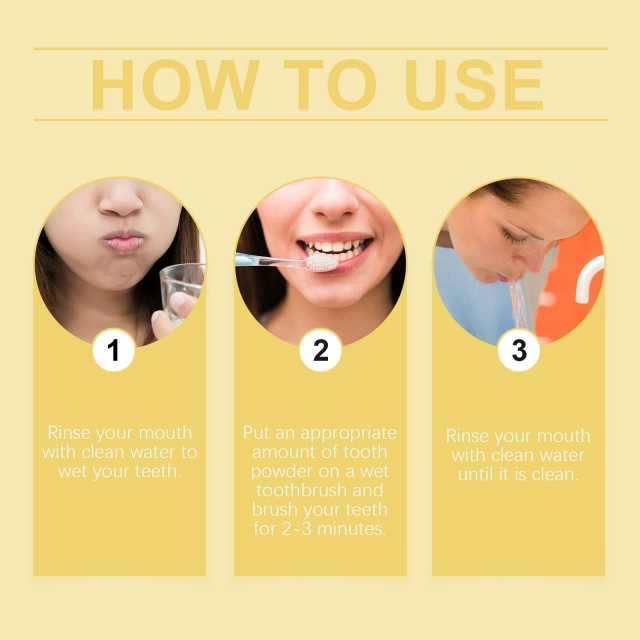 HOW TO USE

1

Rinse your mouth with clean water to wet your teeth.

2

Put an appropriate amount of tooth powder on a wet toothbrush and brush your teeth for 2-3 minutes.

3

Rinse your mouth with clean water until it is clean.