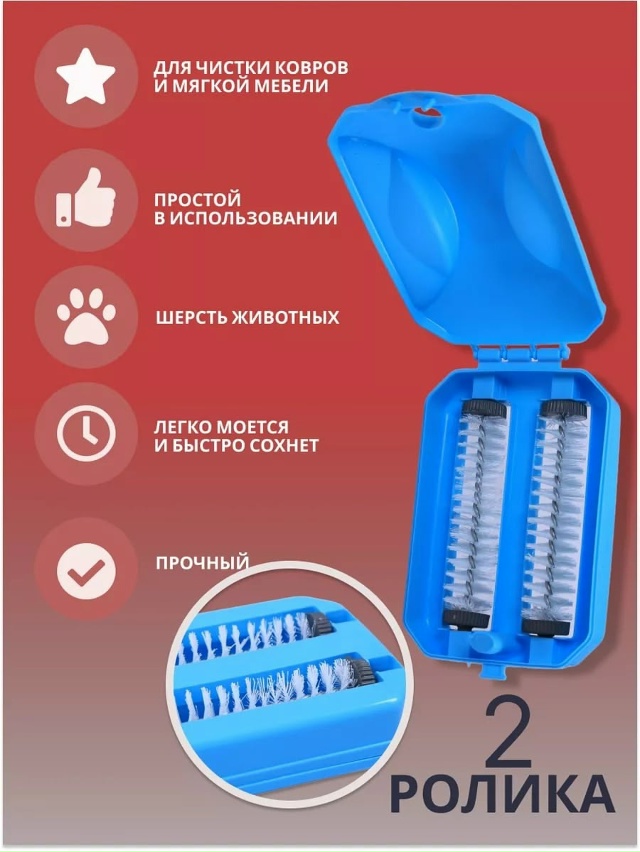 ДЛЯ ЧИСТКИ КОВРОВ И МЯГКОЙ МЕБЕЛИ

ПРОСТОЙ В ИСПОЛЬЗОВАНИИ

ШЕРСТЬ ЖИВОТНЫХ

ЛЕГКО МОЕТСЯ И БЫСТРО СОХНЕТ

ПРОЧНЫЙ

2 РОЛИКА