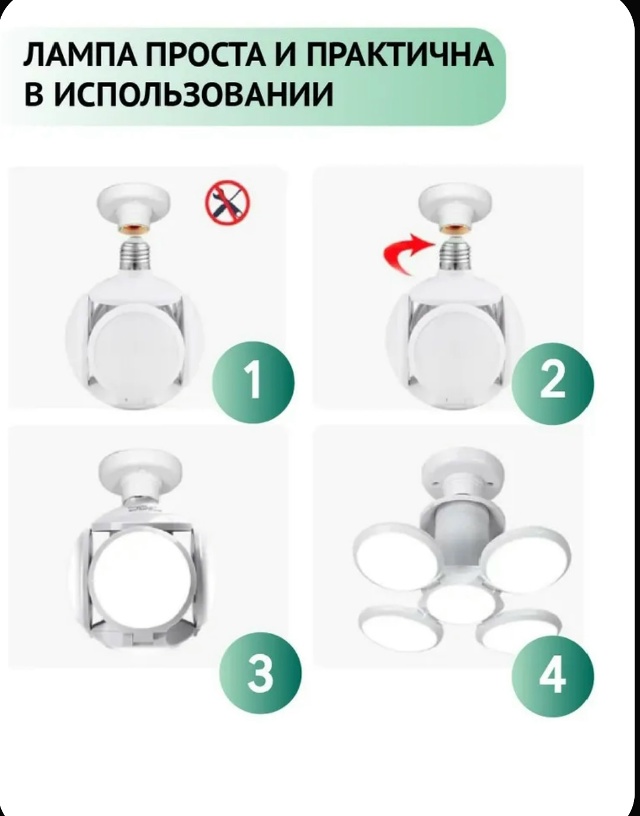 ЛАМПА ПРОСТА И ПРАКТИЧНА В ИСПОЛЬЗОВАНИИ

1

2

3

4