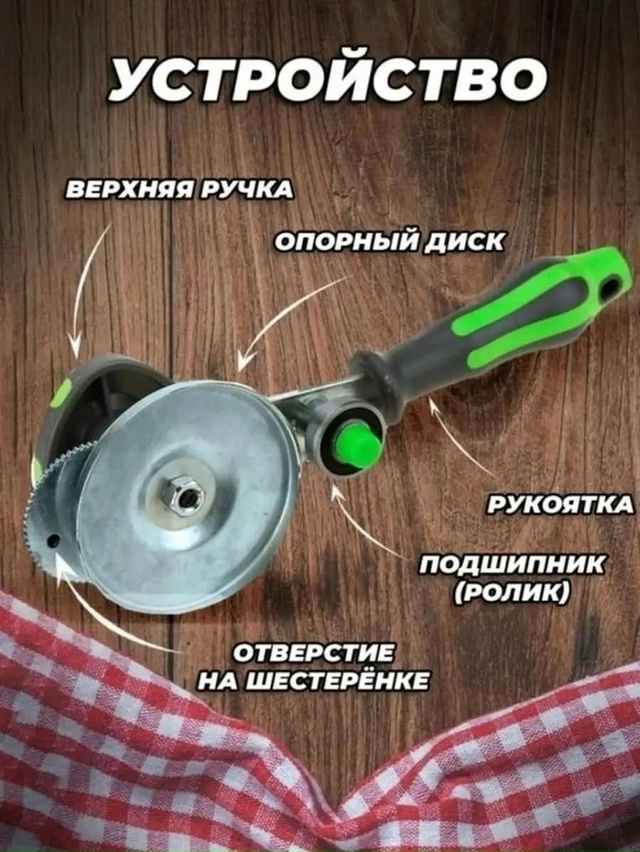 УСТРОЙСТВО

ВЕРХНЯЯ РУЧКА

ОПОРНЫЙ ДИСК

РУКОЯТКА

ПОДШИПНИК (РОЛИК)

ОТВЕРСТИЕ НА ШЕСТЕРЁНКЕ