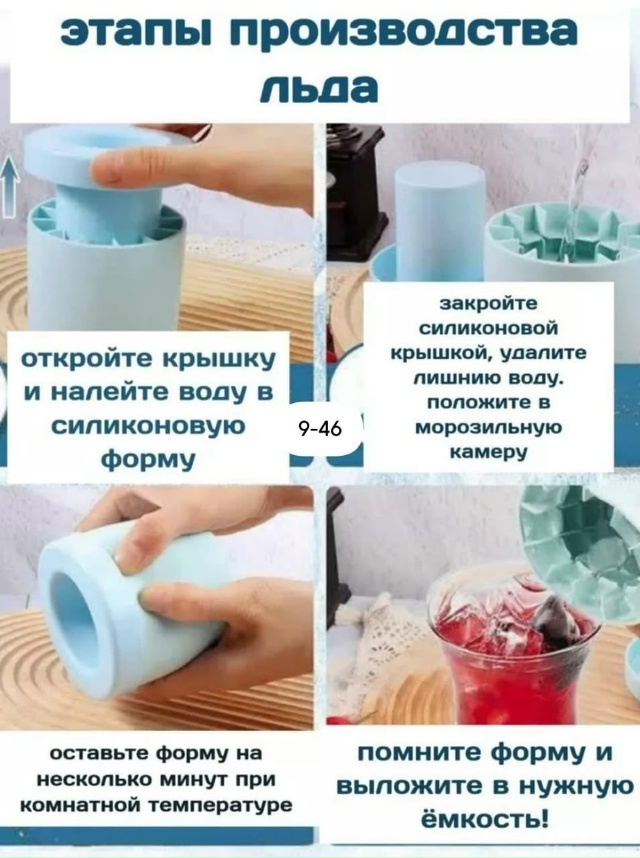 этапы производства льда

откройте крышку и налейте воду в силиконовую форму

закройте силиконовой крышкой, удалите лишнию воду. положите в морозильную камеру

9-46

оставьте форму на несколько минут при комнатной температуре

помните форму и выложите в нужную ёмкость!