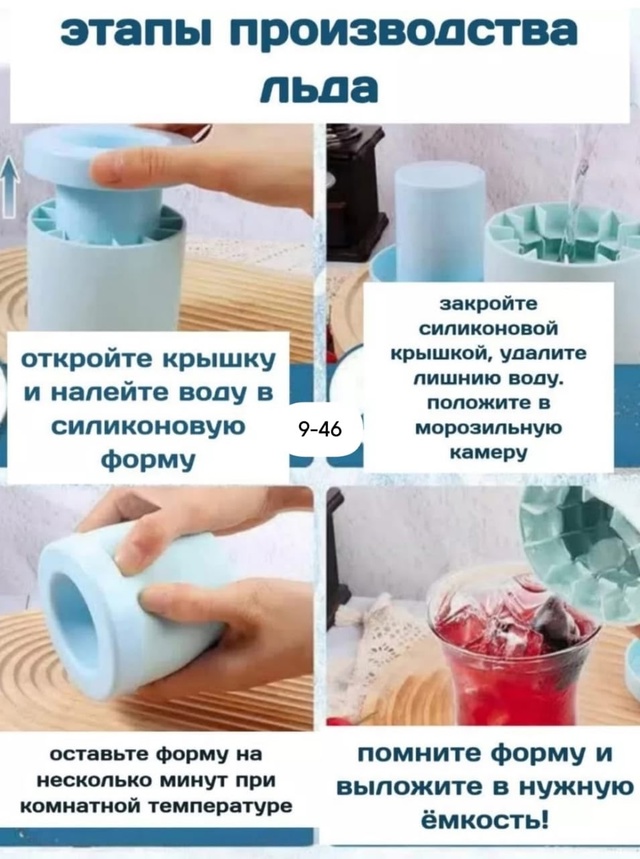 этапы производства льда

откройте крышку и налейте воду в силиконовую форму

9-46

закройте силиконовой крышкой, удалите лишнию воду. положите в морозильную камеру

оставьте форму на несколько минут при комнатной температуре

помните форму и выложите в нужную ёмкость!