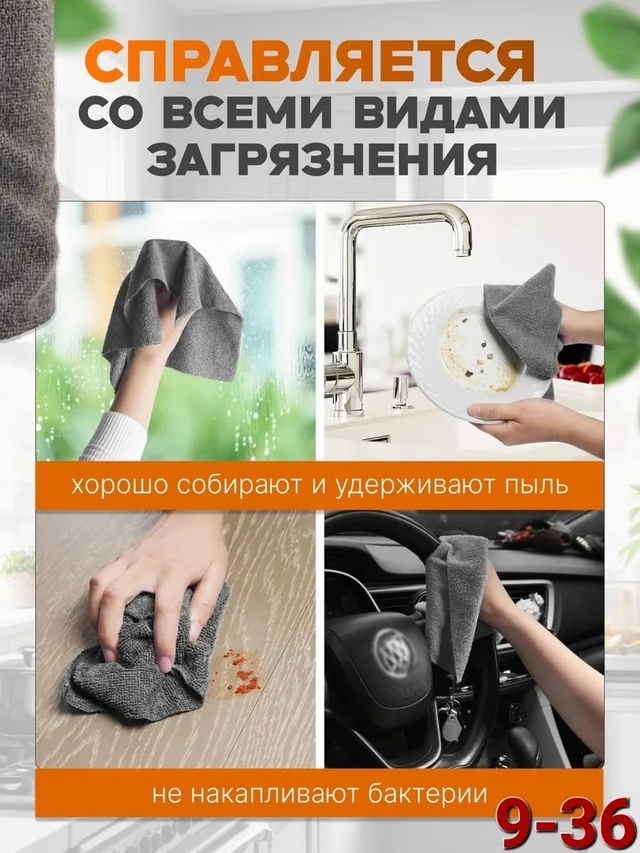 СПРАВЛЯЕТСЯ
СО ВСЕМИ ВИДАМИ
ЗАГРЯЗНЕНИЯ

хорошо собирают и удерживают пыль

не накапливают бактерии

9-36