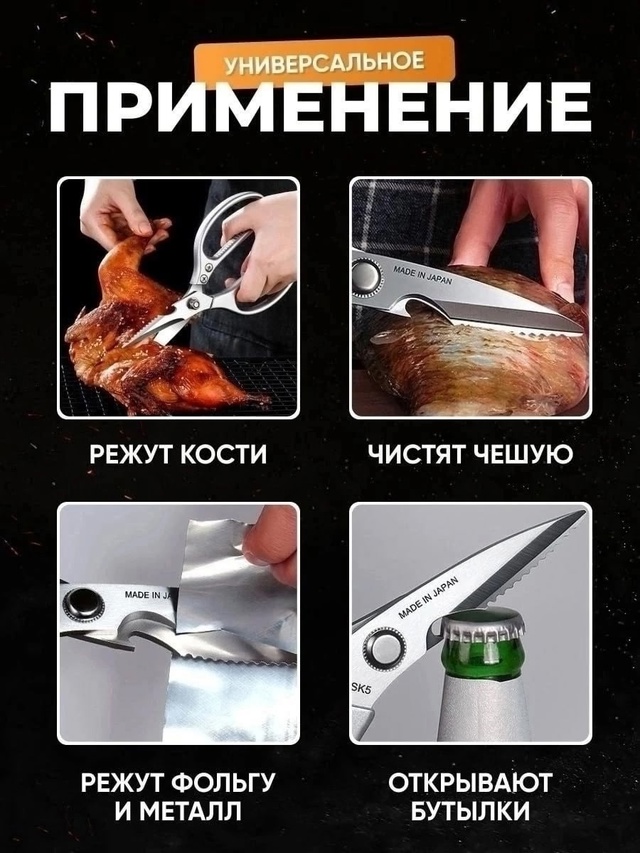 УНИВЕРСАЛЬНОЕ
ПРИМЕНЕНИЕ

MADE IN JAPAN

РЕЖУТ КОСТИ

ЧИСТЯТ ЧЕШУЮ

MADE IN JA

MADE IN JAPAN
SK5

РЕЖУТ ФОЛЬГУ И МЕТАЛЛ

ОТКРЫВАЮТ БУТЫЛКИ