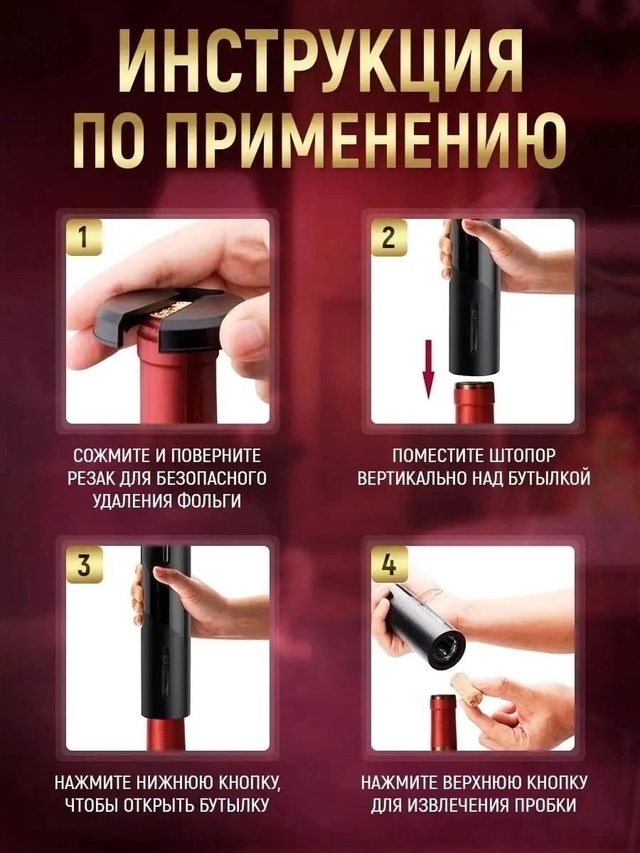 ИНСТРУКЦИЯ ПО ПРИМЕНЕНИЮ

1

СОЖМИТЕ И ПОВЕРНИТЕ РЕЗАК ДЛЯ БЕЗОПАСНОГО УДАЛЕНИЯ ФОЛЬГИ

2

ПОМЕСТИТЕ ШТОПОР ВЕРТИКАЛЬНО НАД БУТЫЛКОЙ

3

НАЖМИТЕ НИЖНЮЮ КНОПКУ, ЧТОБЫ ОТКРЫТЬ БУТЫЛКУ

4

НАЖМИТЕ ВЕРХНЮЮ КНОПКУ ДЛЯ ИЗВЛЕЧЕНИЯ ПРОБКИ