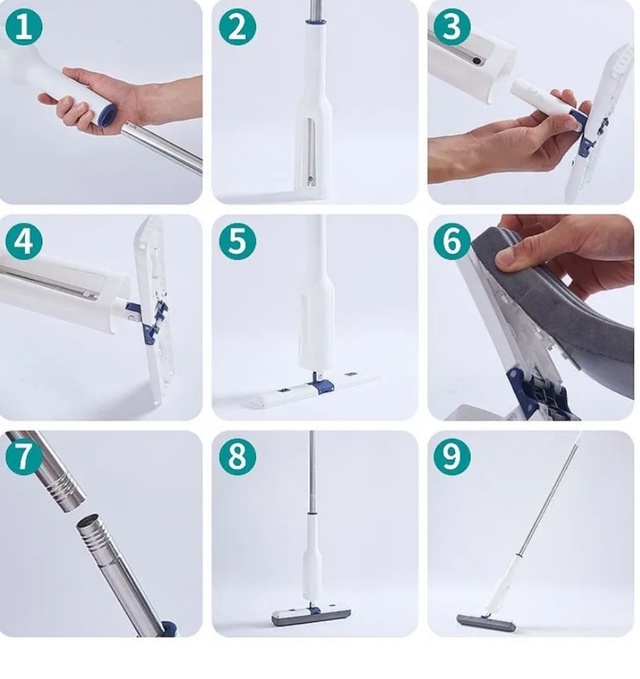 1
2
3
4
5
6
7
8
9