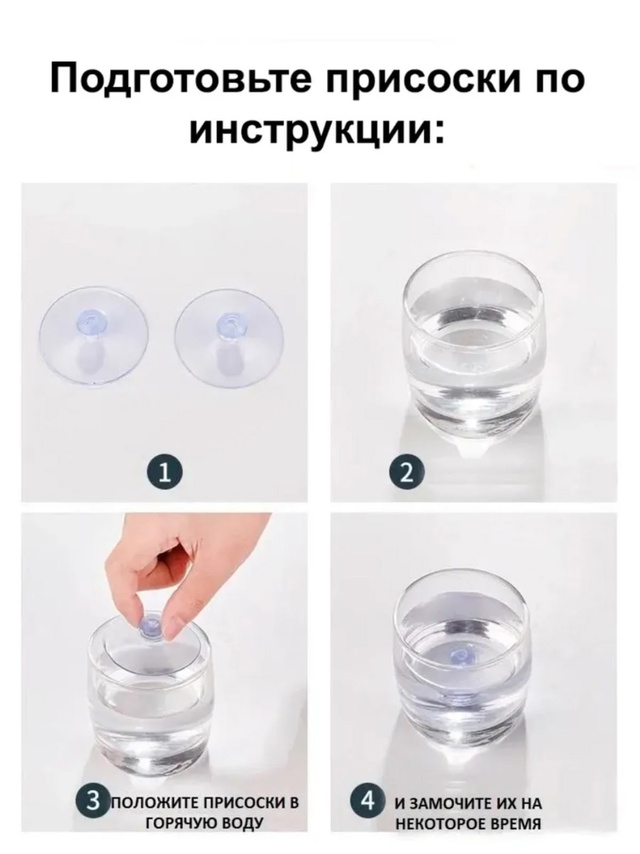 Подготовьте присоски по инструкции:

1

2

3 ПОЛОЖИТЕ ПРИСОСКИ В ГОРЯЧУЮ ВОДУ

4 И ЗАМОЧИТЕ ИХ НА НЕКОТОРОЕ ВРЕМЯ