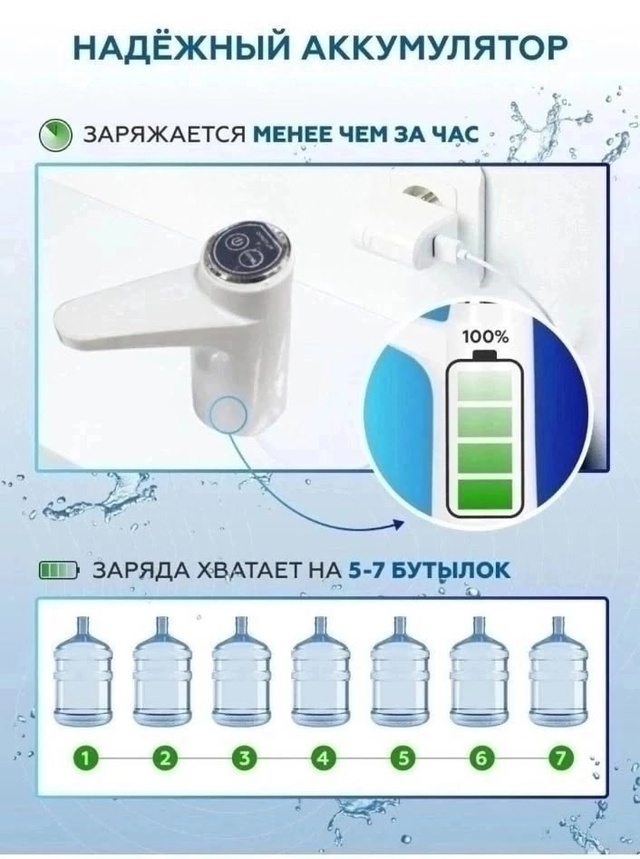 НАДЁЖНЫЙ АККУМУЛЯТОР

ЗАРЯЖАЕТСЯ МЕНЕЕ ЧЕМ ЗА ЧАС

100%

ЗАРЯДА ХВАТАЕТ НА 5-7 БУТЫЛОК

1 2 3 4 5 6 7