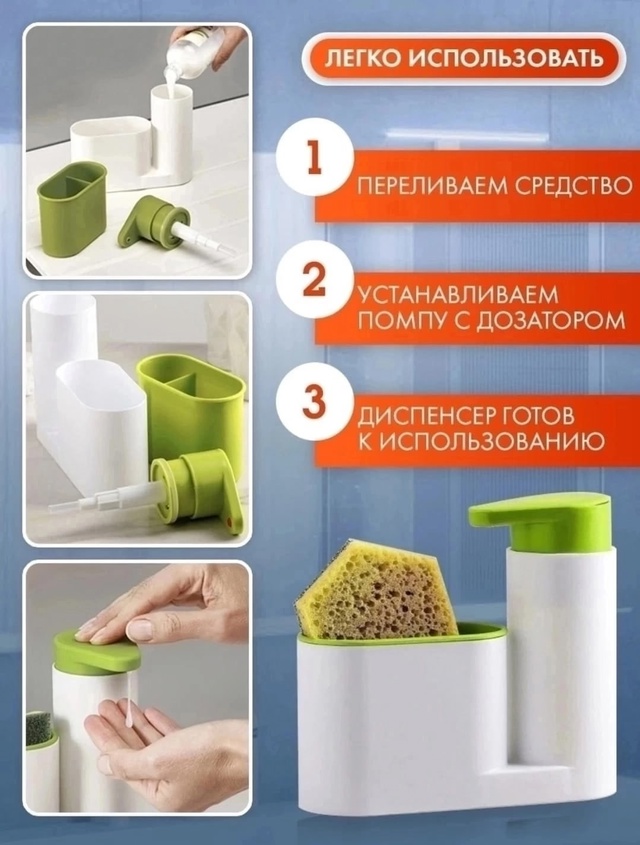 ЛЕГКО ИСПОЛЬЗОВАТЬ

1 ПЕРЕЛИВАЕМ СРЕДСТВО

2 УСТАНАВЛИВАЕМ ПОМПУ С ДОЗАТОРОМ

3 ДИСПЕНСЕР ГОТОВ К ИСПОЛЬЗОВАНИЮ