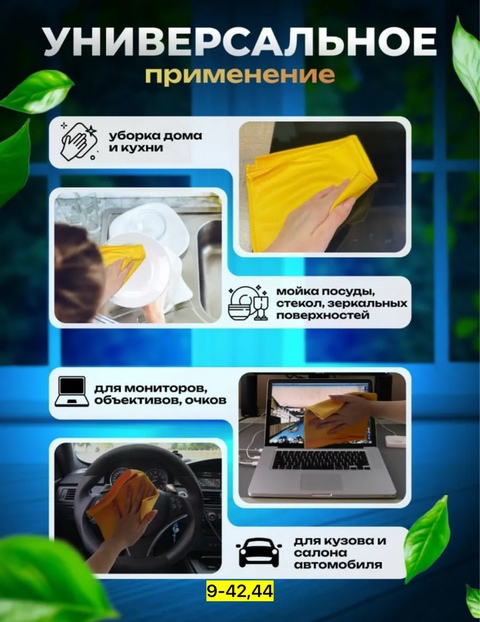 УНИВЕРСАЛЬНОЕ
применение

уборка дома и кухни

мойка посуды, стекол, зеркальных поверхностей

для мониторов, объективов, очков

для кузова и салона автомобиля

9-42,44