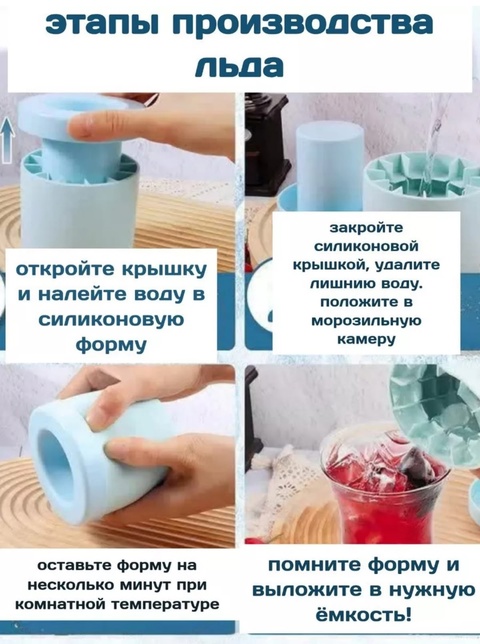 этапы производства льда

откройте крышку и налейте воду в силиконовую форму

закройте силиконовой крышкой, удалите лишнию воду. положите в морозильную камеру

оставьте форму на несколько минут при комнатной температуре

помните форму и выложите в нужную ёмкость!